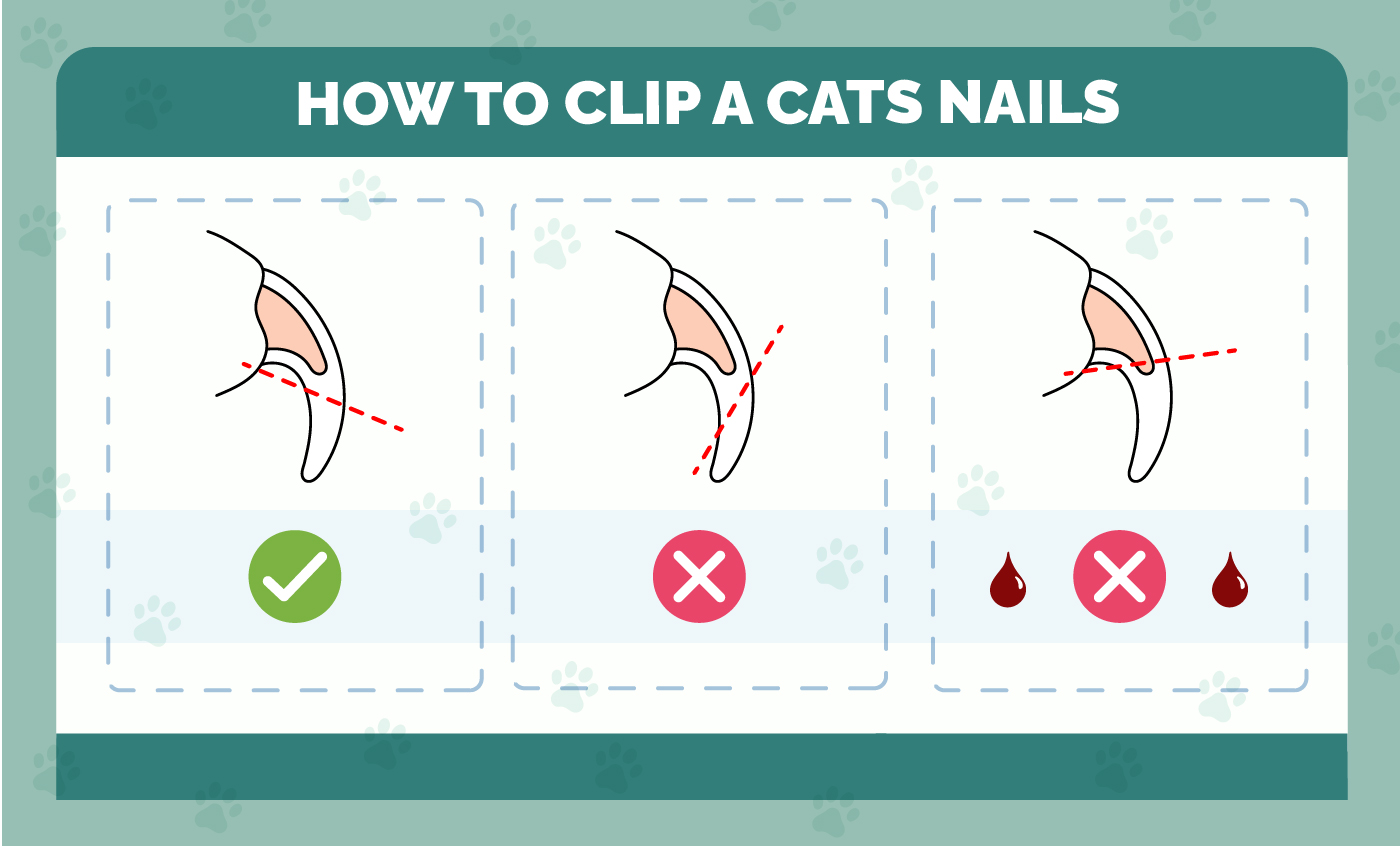 HOW TO CLIP A CATS NAILS